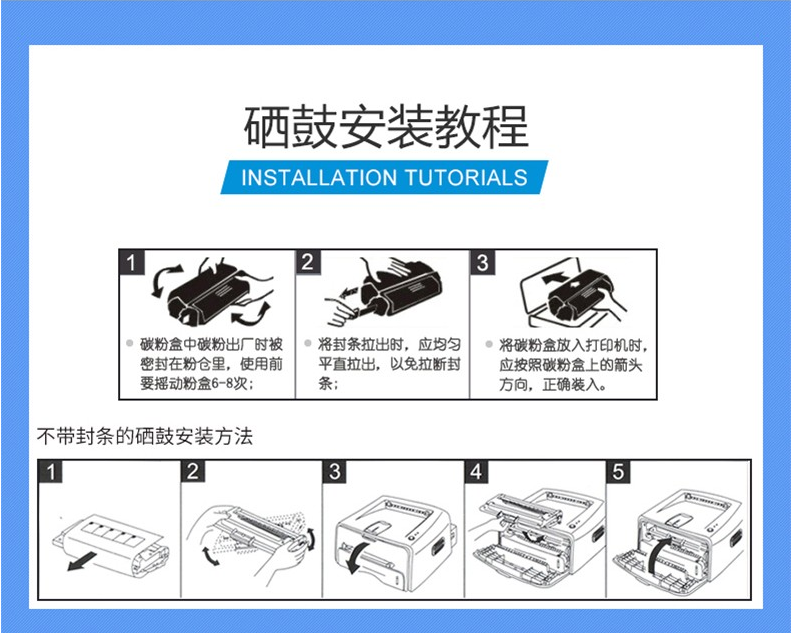 硒鼓安装教程

INSTALLATION TUTORIALS

1
碳粉盒中碳粉出厂时被密封在粉仓里，使用前要摇动粉盒6-8次；

2
将封条拉出时，应均匀平直拉出，以免拉断封条；

3
将碳粉盒放入打印机时，应按照碳粉盒上的箭头方向，正确装入。

不带封条的硒鼓安装方法

1

2

3

4

5